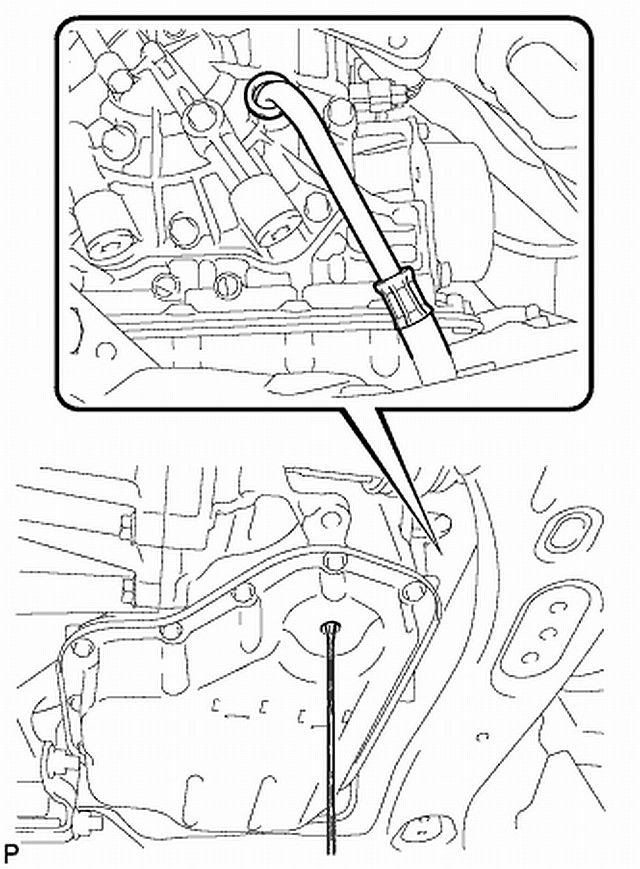 P